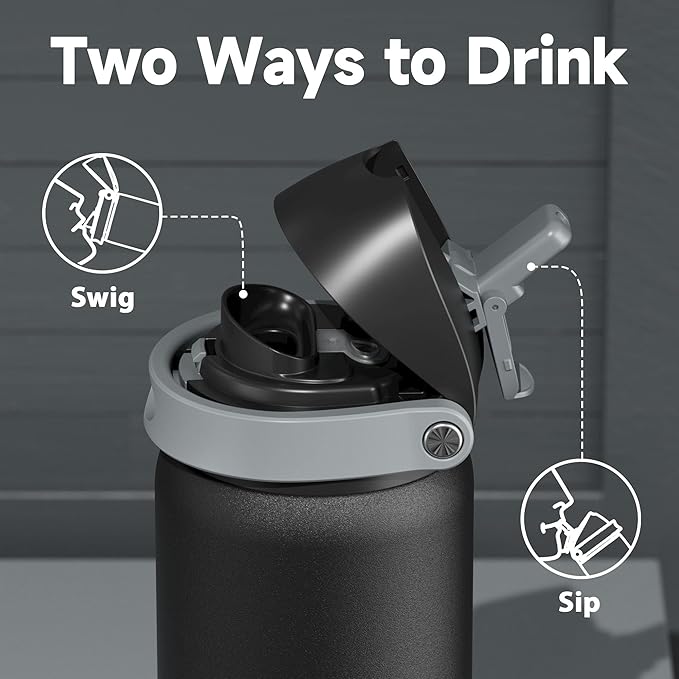 Two Ways to Drink

Swig

Sip