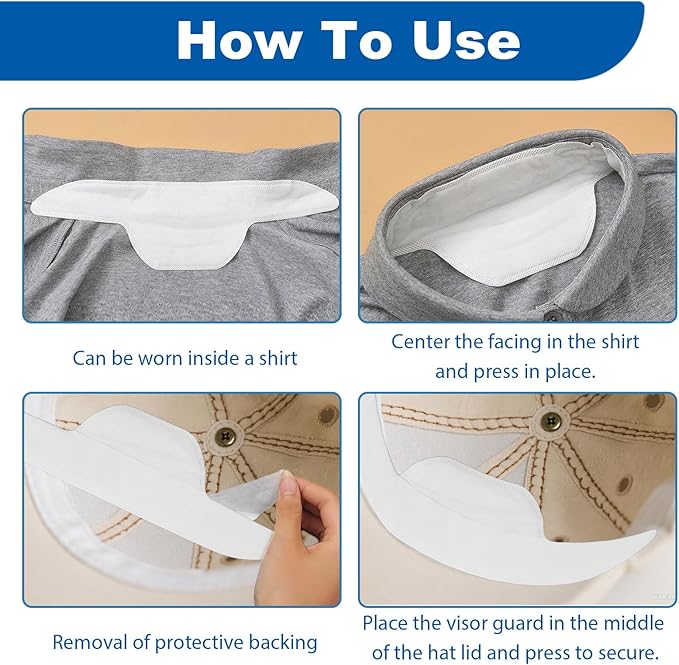 How To Use

Can be worn inside a shirt

Center the facing in the shirt and press in place.

Removal of protective backing

Place the visor guard in the middle of the hat lid and press to secure.