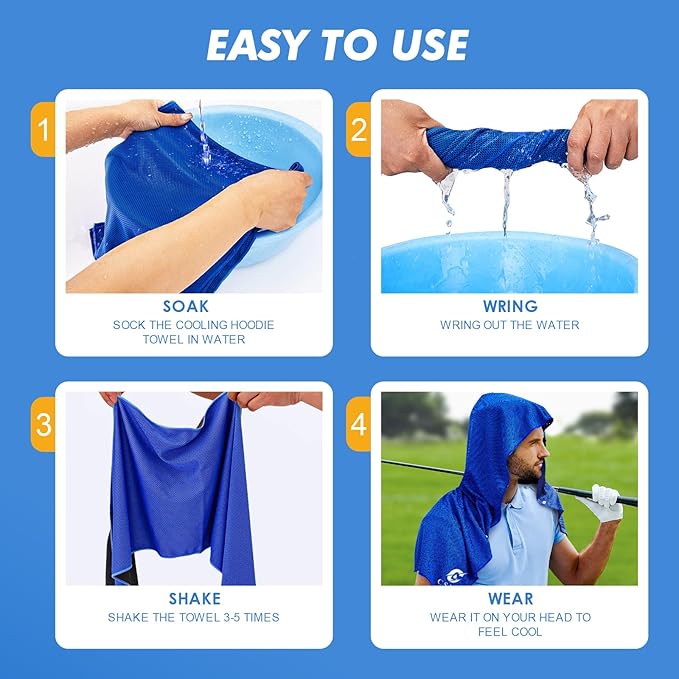 EASY TO USE

1

SOAK

SOCK THE COOLING HOODIE TOWEL IN WATER

2

WRING

WRING OUT THE WATER

3

SHAKE

SHAKE THE TOWEL 3-5 TIMES

4

WEAR

WEAR IT ON YOUR HEAD TO FEEL COOL