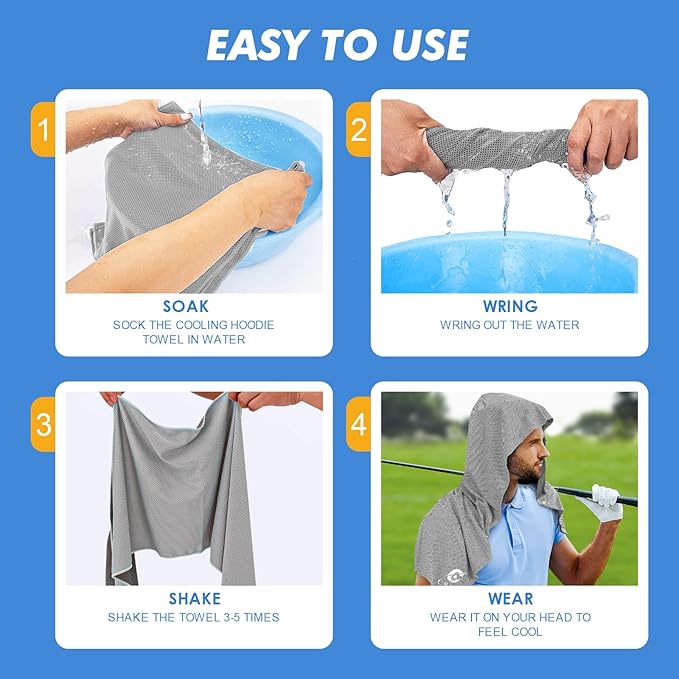 EASY TO USE

1

SOAK
SOCK THE COOLING HOODIE TOWEL IN WATER

2

WRING
WRING OUT THE WATER

3

SHAKE
SHAKE THE TOWEL 3-5 TIMES

4

WEAR
WEAR IT ON YOUR HEAD TO FEEL COOL