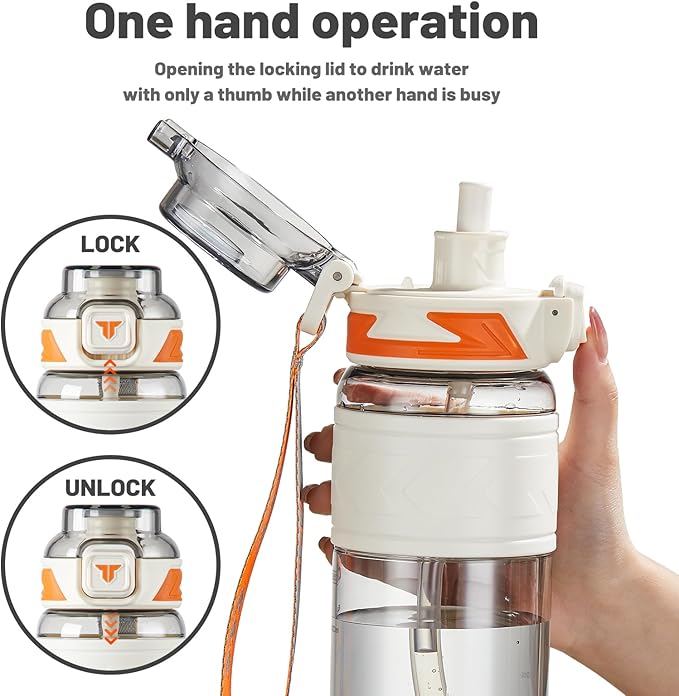 One hand operation

Opening the locking lid to drink water with only a thumb while another hand is busy

LOCK

UNLOCK