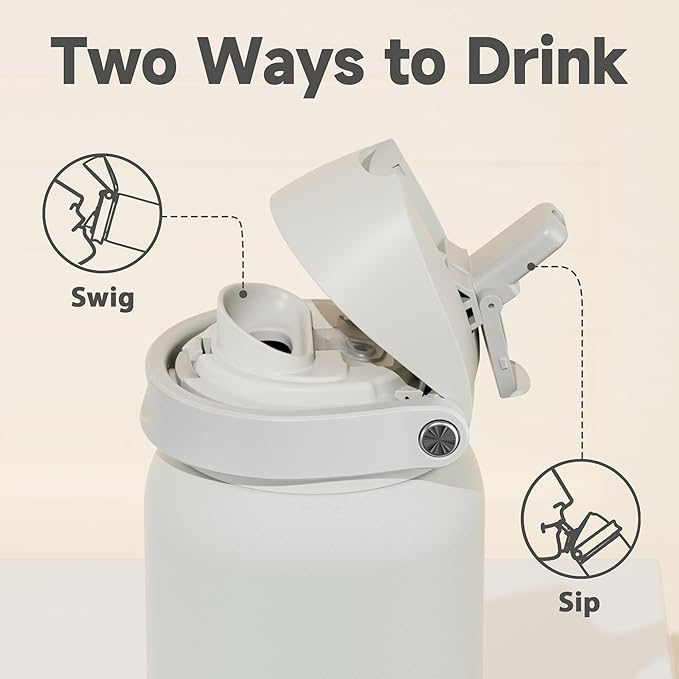 Two Ways to Drink

Swig

Sip