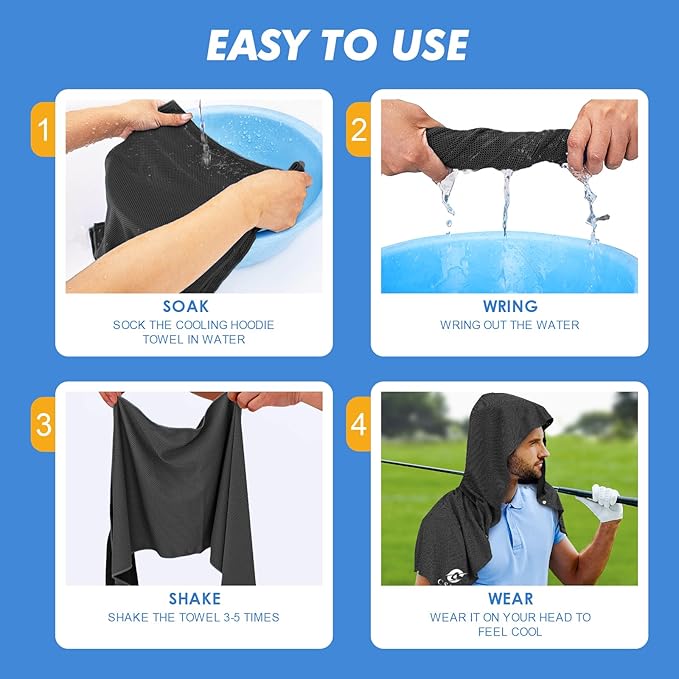 EASY TO USE

1

SOAK
SOCK THE COOLING HOODIE TOWEL IN WATER

2

WRING
WRING OUT THE WATER

3

SHAKE
SHAKE THE TOWEL 3-5 TIMES

4

WEAR
WEAR IT ON YOUR HEAD TO FEEL COOL