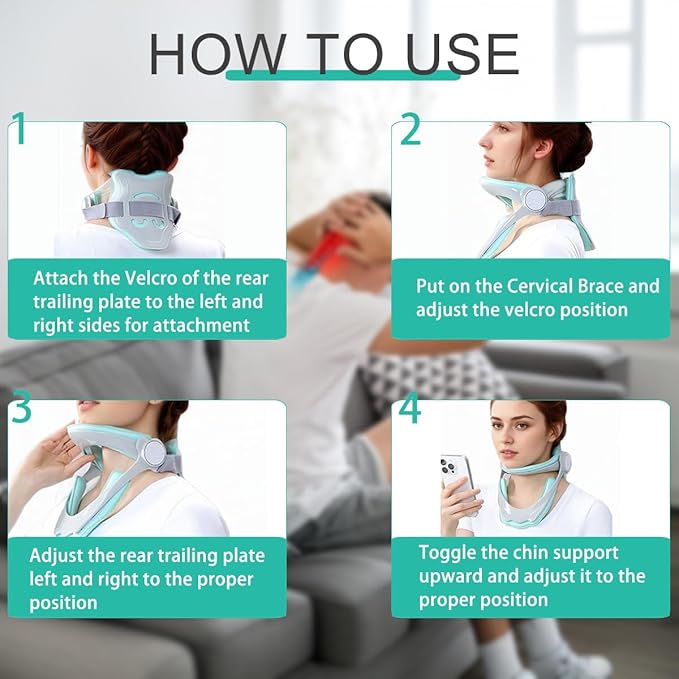 HOW TO USE

1

Attach the Velcro of the rear trailing plate to the left and right sides for attachment

2

Put on the Cervical Brace and adjust the velcro position

3

Adjust the rear trailing plate left and right to the proper position

4

Toggle the chin support upward and adjust it to the proper position