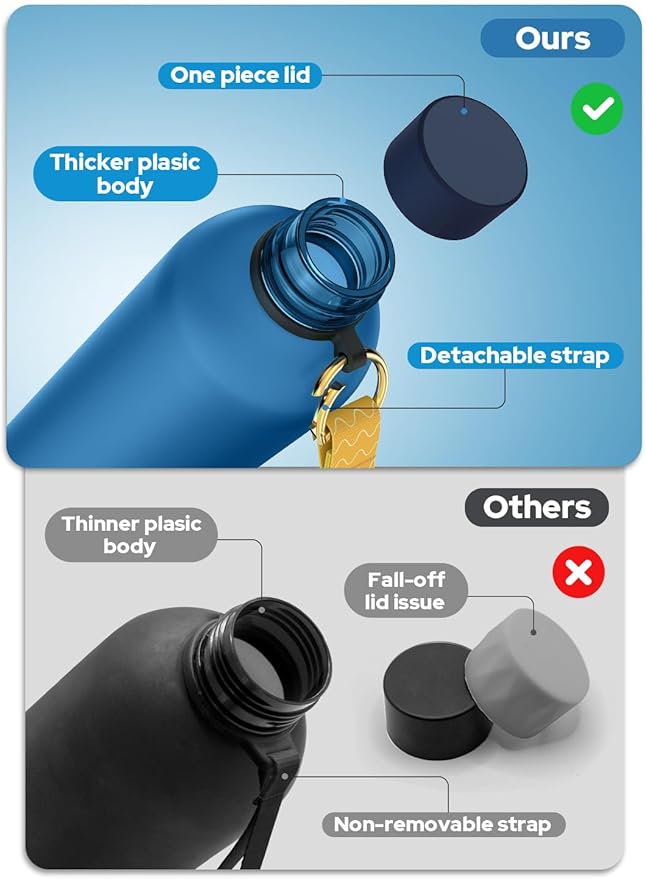 Ours

One piece lid

Thicker plasic body

Detachable strap

Others

Thinner plasic body

Fall-off lid issue

Non-removable strap