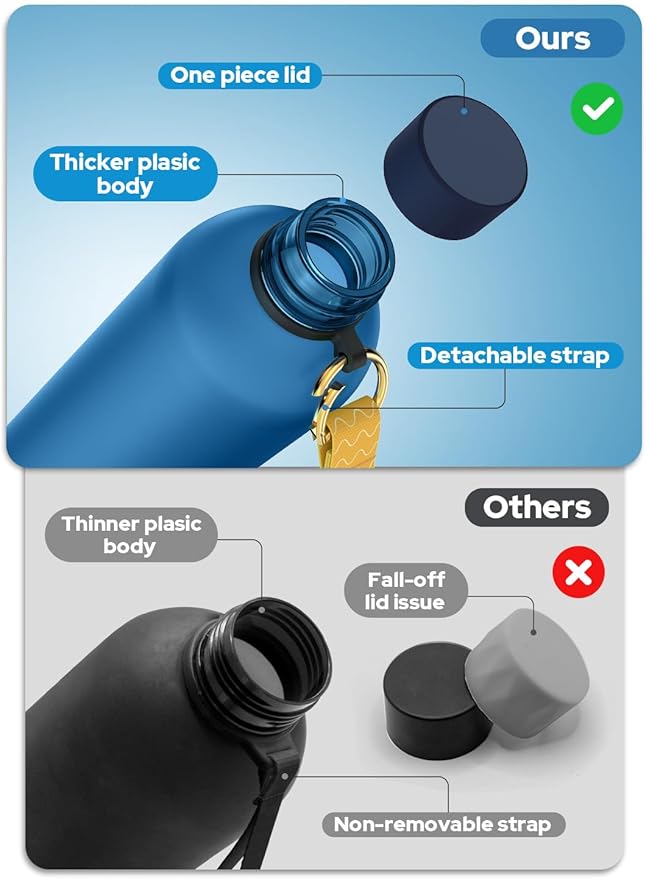 Ours

One piece lid

Thicker plasic body

Detachable strap

Others

Thinner plasic body

Fall-off lid issue

Non-removable strap