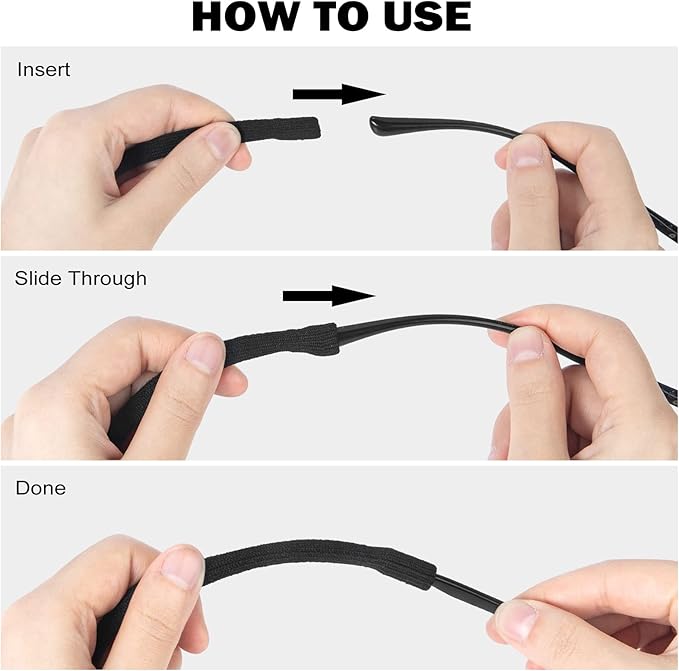 HOW TO USE

Insert

Slide Through

Done