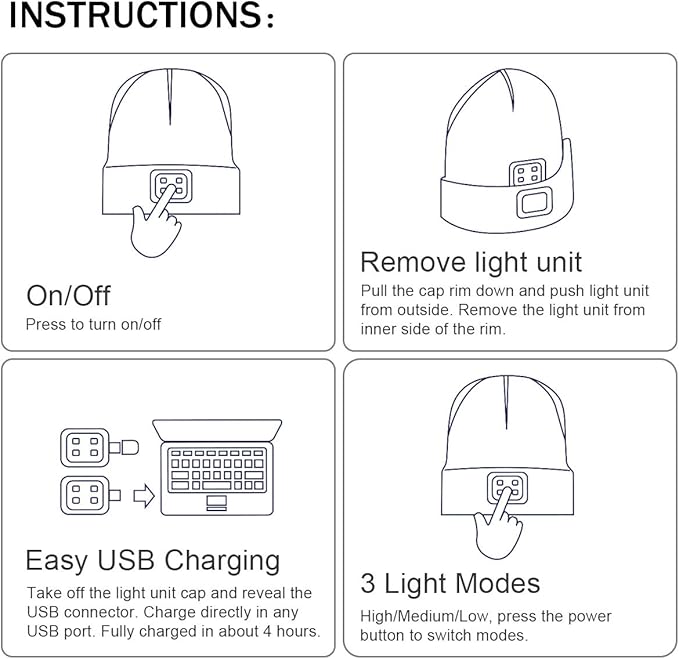 INSTRUCTIONS:

On/Off
Press to turn on/off

Remove light unit
Pull the cap rim down and push light unit from outside. Remove the light unit from inner side of the rim.

Easy USB Charging
Take off the light unit cap and reveal the USB connector. Charge directly in any USB port. Fully charged in about 4 hours.

3 Light Modes
High/Medium/Low, press the power button to switch modes.