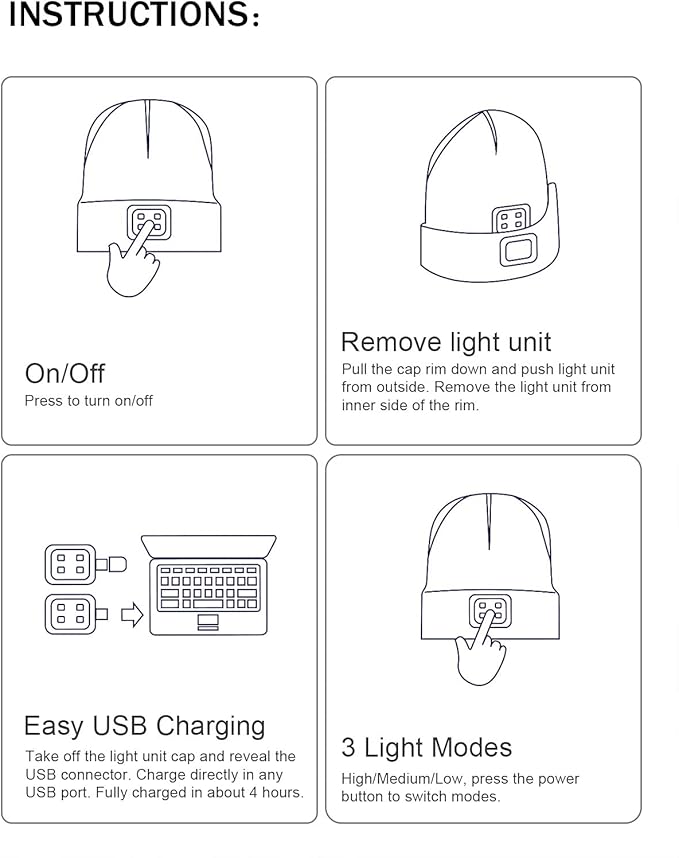 INSTRUCTIONS:

On/Off
Press to turn on/off

Remove light unit
Pull the cap rim down and push light unit from outside. Remove the light unit from inner side of the rim.

Easy USB Charging
Take off the light unit cap and reveal the USB connector. Charge directly in any USB port. Fully charged in about 4 hours.

3 Light Modes
High/Medium/Low, press the power button to switch modes.