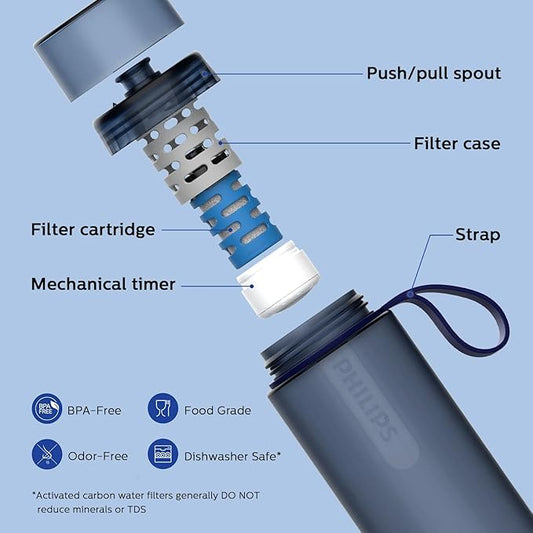 Push/pull spout

Filter case

Filter cartridge

Strap

Mechanical timer

PHILIPS

BPA FREE

BPA-Free

Food Grade

Odor-Free

Dishwasher Safe*

*Activated carbon water filters generally DO NOT reduce minerals or TDS